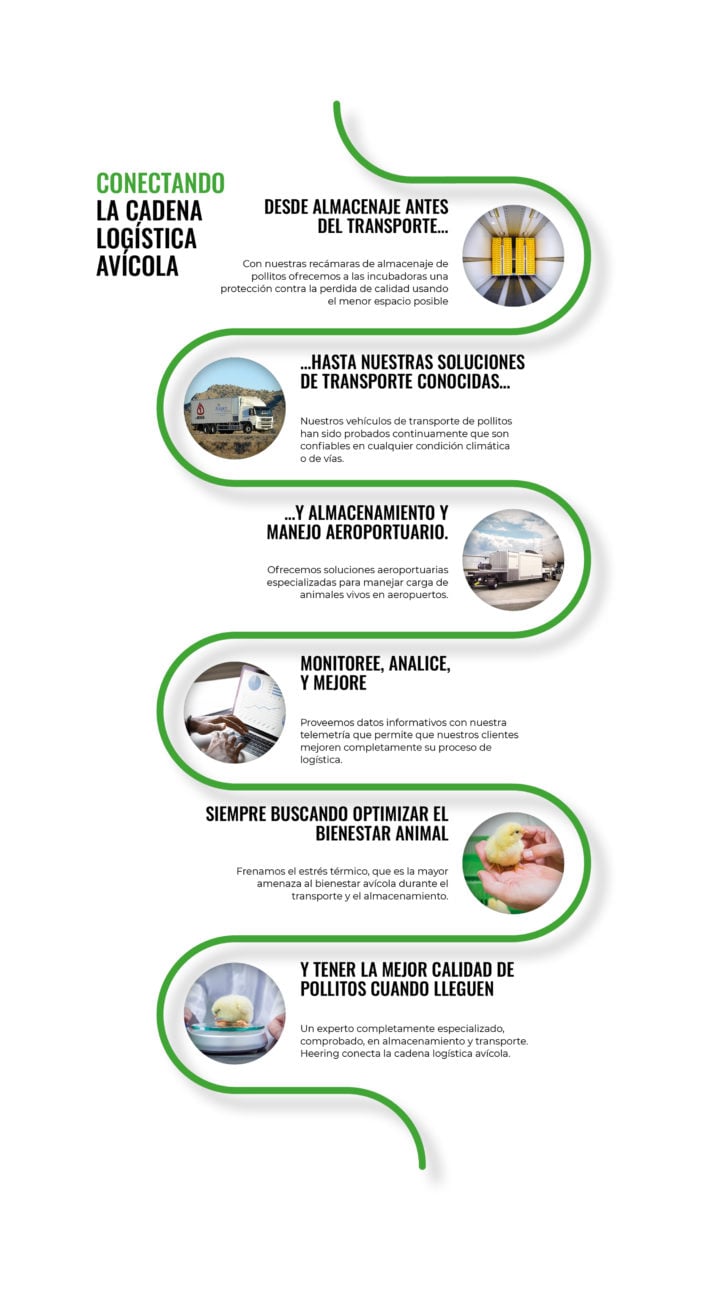 CONECTANDO LA CADENA LOGÍSTICA AVÍCOLA

DESDE ALMACENAJE ANTES DEL TRANSPORTE...

Con nuestras recámaras de almacenaje de pollitos ofrecemos a las incubadoras una protección contra la perdida de calidad usando el menor espacio posible

...HASTA NUESTRAS SOLUCIONES DE TRANSPORTE CONOCIDAS...

Nuestros vehículos de transporte de pollitos han sido probados continuamente que son confiables en cualquier condición climática o de vías.

...Y ALMACENAMIENTO Y MANEJO AEROPORTUARIO.

Ofrecemos soluciones aeroportuarias especializadas para manejar carga de animales vivos en aeropuertos.

MONITOREE, ANALICE, Y MEJORE

Proveemos datos informativos con nuestra telemetría que permite que nuestros clientes mejoren completamente su proceso de logística.

SIEMPRE BUSCANDO OPTIMIZAR EL BIENESTAR ANIMAL

Frenamos el estrés térmico, que es la mayor amenaza al bienestar avícola durante el transporte y el almacenamiento.

Y TENER LA MEJOR CALIDAD DE POLLITOS CUANDO LLEGUEN

Un experto completamente especializado, comprobado, en almacenamiento y transporte. Heering conecta la cadena logística avícola.