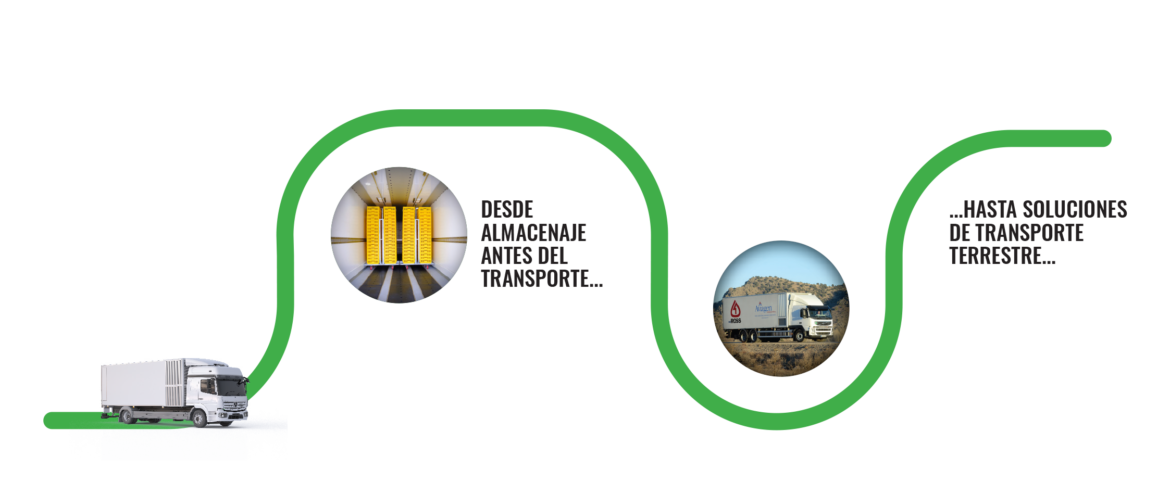 DESDE ALMACENAJE ANTES DEL TRANSPORTE...

...HASTA SOLUCIONES DE TRANSPORTE TERRESTRE...