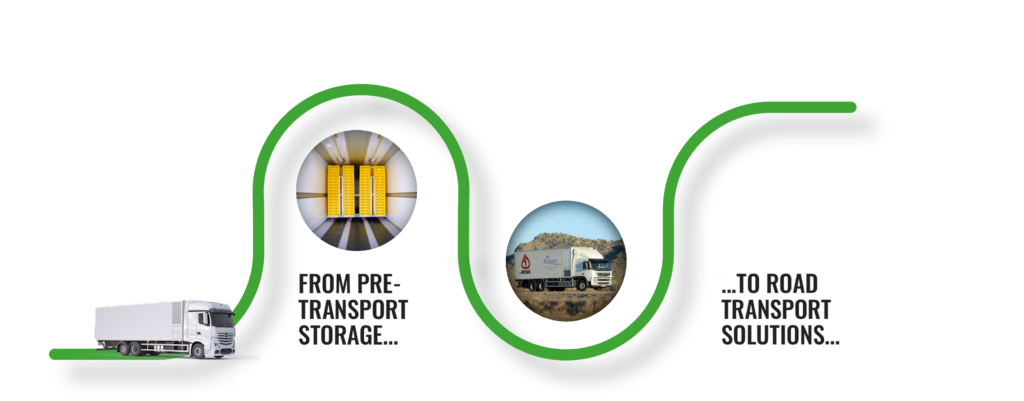 FROM PRE-TRANSPORT STORAGE...

...TO ROAD TRANSPORT SOLUTIONS...