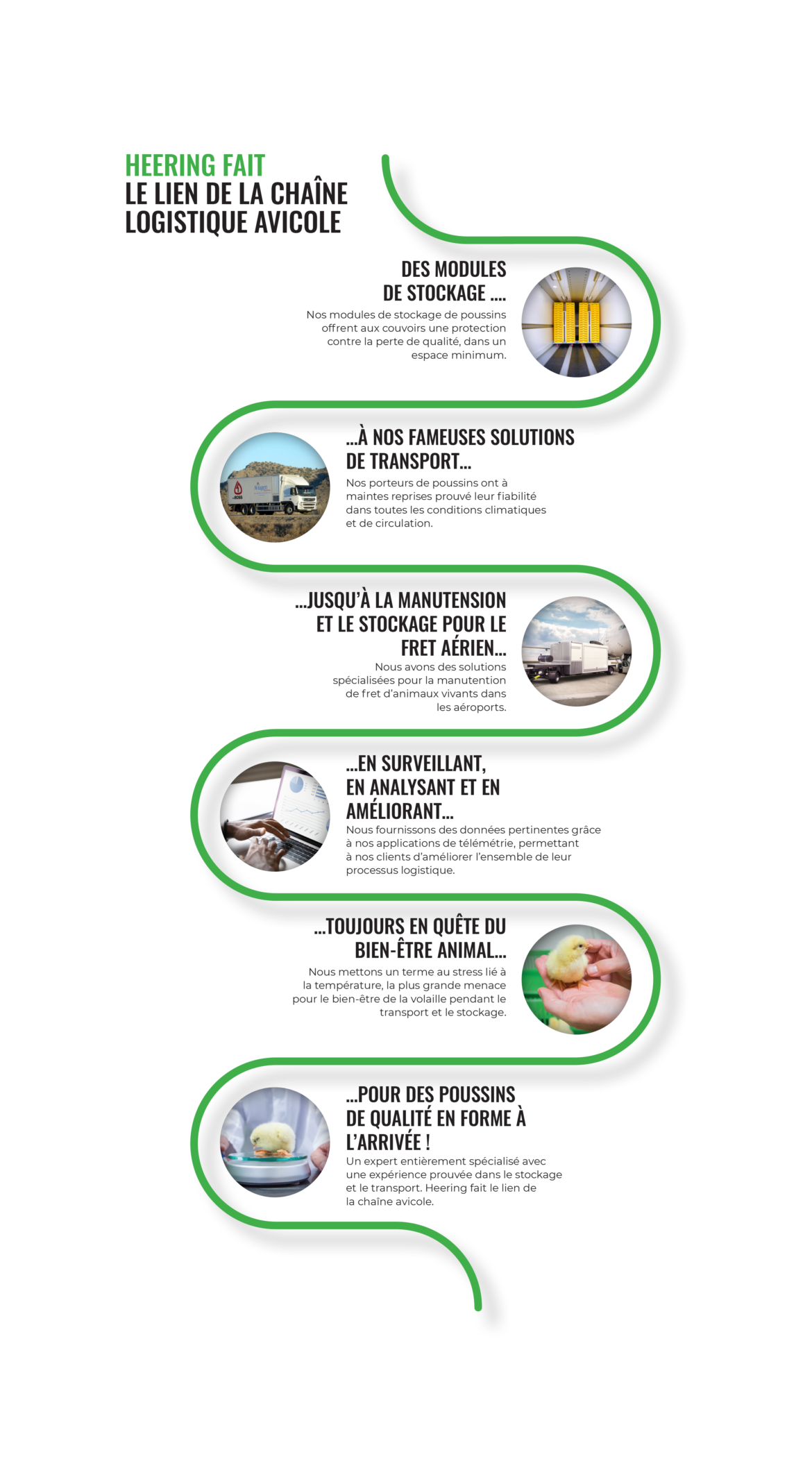 HEERING FAIT
LE LIEN DE LA CHAÎNE LOGISTIQUE AVICOLE

DES MODULES DE STOCKAGE ....
Nos modules de stockage de poussins offrent aux couvoirs une protection contre la perte de qualité, dans un espace minimum.

...À NOS FAMEUSES SOLUTIONS DE TRANSPORT...
Nos porteurs de poussins ont à maintes reprises prouvé leur fiabilité dans toutes les conditions climatiques et de circulation.

...JUSQU'À LA MANUTENSION ET LE STOCKAGE POUR LE FRET AÉRIEN...
Nous avons des solutions spécialisées pour la manutention de fret d'animaux vivants dans les aéroports.

...EN SURVEILLANT, EN ANALYSANT ET EN AMÉLIORANT...
Nous fournissons des données pertinentes grâce à nos applications de télémétrie, permettant à nos clients d'améliorer l'ensemble de leur processus logistique.

...TOUJOURS EN QUÊTE DU BIEN-ÊTRE ANIMAL...
Nous mettons un terme au stress lié à la température, la plus grande menace pour le bien-être de la volaille pendant le transport et le stockage.

...POUR DES POUSSINS DE QUALITÉ EN FORME À L'ARRIVÉE !
Un expert entièrement spécialisé avec une expérience prouvée dans le stockage et le transport. Heering fait le lien de la chaîne avicole.