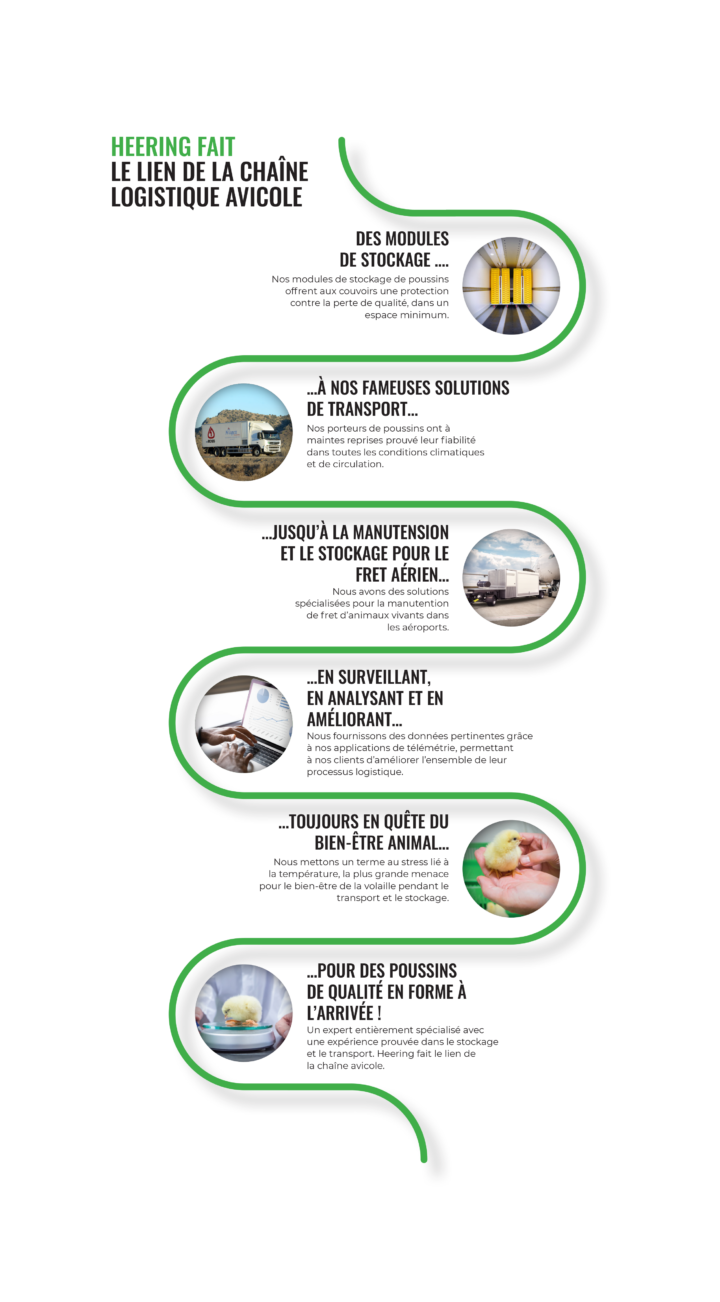 HEERING FAIT
LE LIEN DE LA CHAÎNE LOGISTIQUE AVICOLE

DES MODULES DE STOCKAGE ....
Nos modules de stockage de poussins offrent aux couvoirs une protection contre la perte de qualité, dans un espace minimum.

...À NOS FAMEUSES SOLUTIONS DE TRANSPORT...
Nos porteurs de poussins ont à maintes reprises prouvé leur fiabilité dans toutes les conditions climatiques et de circulation.

...JUSQU'À LA MANUTENSION ET LE STOCKAGE POUR LE FRET AÉRIEN...
Nous avons des solutions spécialisées pour la manutention de fret d'animaux vivants dans les aéroports.

...EN SURVEILLANT, EN ANALYSANT ET EN AMÉLIORANT...
Nous fournissons des données pertinentes grâce à nos applications de télémétrie, permettant à nos clients d'améliorer l'ensemble de leur processus logistique.

...TOUJOURS EN QUÊTE DU BIEN-ÊTRE ANIMAL...
Nous mettons un terme au stress lié à la température, la plus grande menace pour le bien-être de la volaille pendant le transport et le stockage.

...POUR DES POUSSINS DE QUALITÉ EN FORME À L'ARRIVÉE !
Un expert entièrement spécialisé avec une expérience prouvée dans le stockage et le transport. Heering fait le lien de la chaîne avicole.