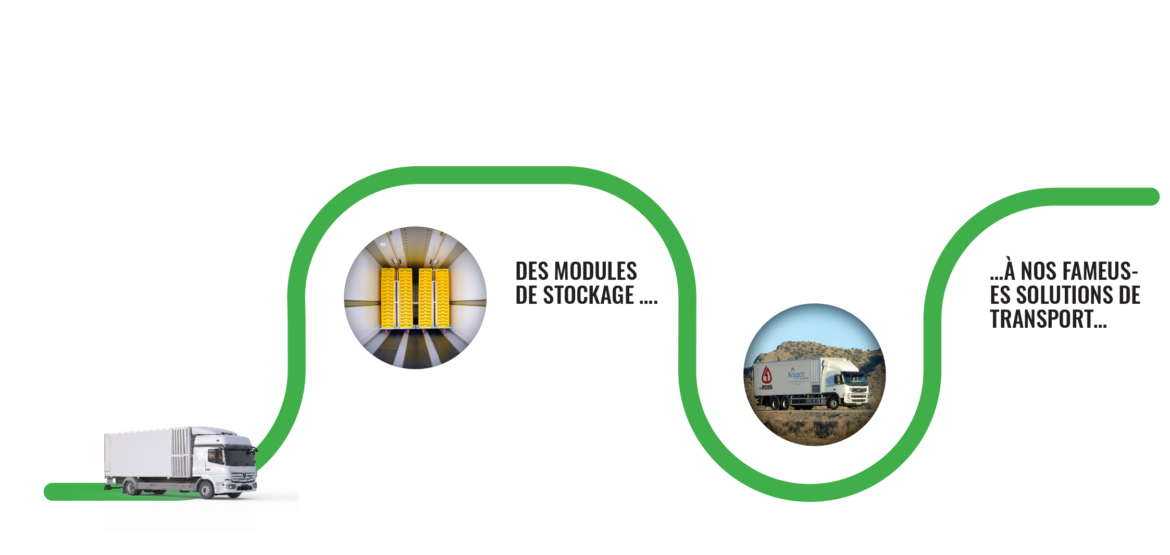 DES MODULES DE STOCKAGE ….

…À NOS FAMEUSES SOLUTIONS DE TRANSPORT…