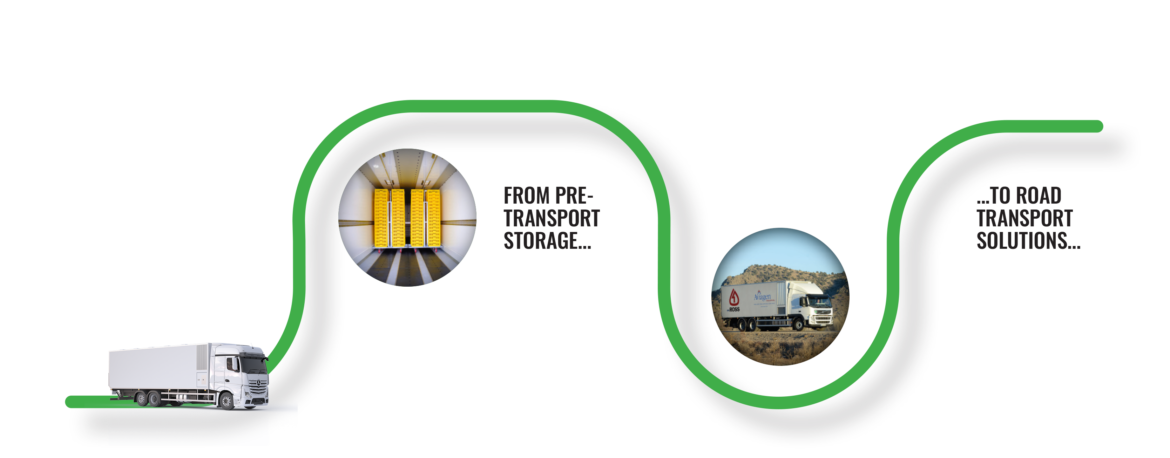 FROM PRE-TRANSPORT STORAGE...

...TO ROAD TRANSPORT SOLUTIONS...